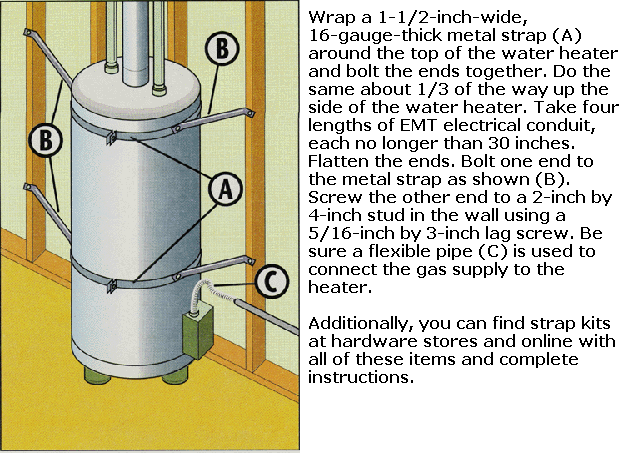 B

B

A

C

Wrap a 1-1/2-inch-wide, 16-gauge-thick metal strap (A) around the top of the water heater and bolt the ends together. Do the same about 1/3 of the way up the side of the water heater. Take four lengths of EMT electrical conduit, each no longer than 30 inches. Flatten the ends. Bolt one end to the metal strap as shown (B). Screw the other end to a 2-inch by 4-inch stud in the wall using a 5/16-inch by 3-inch lag screw. Be sure a flexible pipe (C) is used to connect the gas supply to the heater.

Additionally, you can find strap kits at hardware stores and online with all of these items and complete instructions.